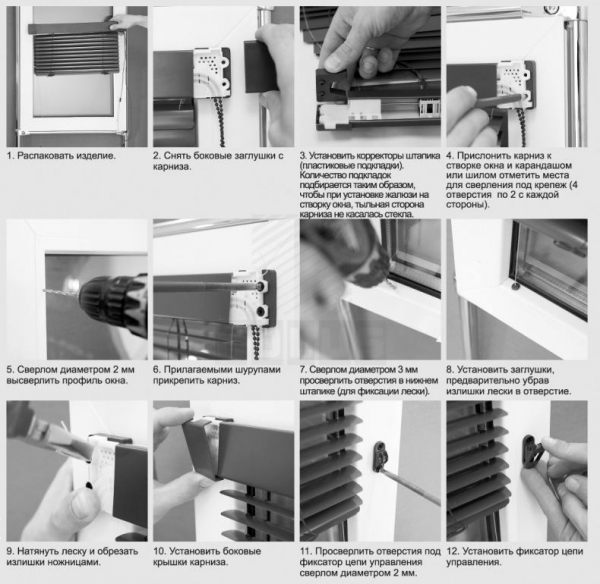 1. Распаковать изделие.

2. Снять боковые заглушки с карниза.

3. Установить корректоры штапика (пластиковые подкладки). Количество подкладок подбирается таким образом, чтобы при установке жалюзи на створку окна, тыльная сторона карниза не касалась стекла.

4. Прислонить карниз к створке окна и карандашом или шилом отметить места для сверления под крепеж (4 отверстия по 2 с каждой стороны).

5. Сверлом диаметром 2 мм высверлить профиль окна.

6. Прилагаемыми шурупами прикрепить карниз.

7. Сверлом диаметром 3 мм просверлить отверстия в нижнем штапике (для фиксации лески).

8. Установить заглушки, предварительно убрав излишки лески в отверстие.

9. Натянуть леску и обрезать излишки ножницами.

10. Установить боковые крышки карниза.

11. Просверлить отверстия под фиксатор цепи управления сверлом диаметром 2 мм.

12. Установить фиксатор цепи управления.